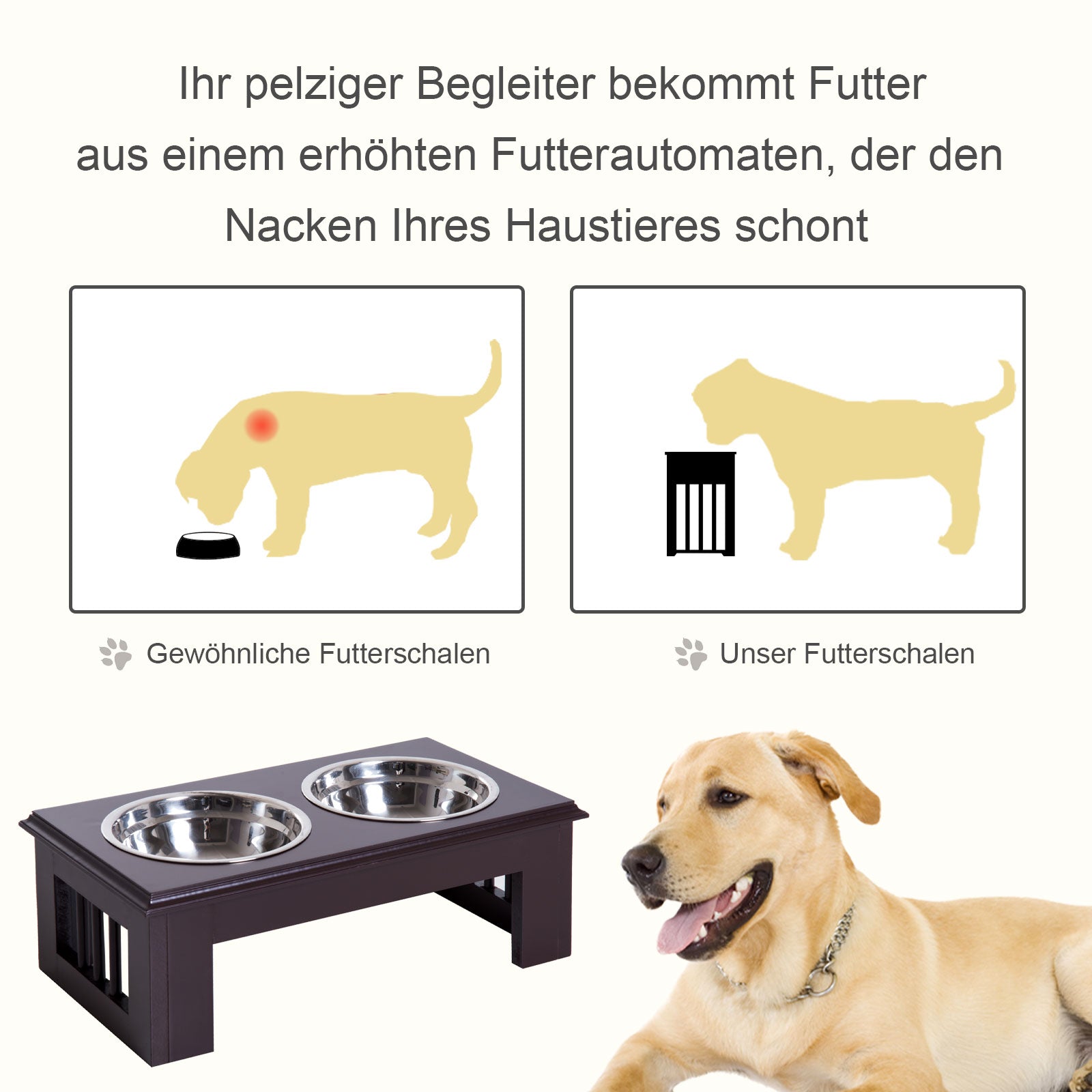 Ihr pelziger Begleiter bekommt Futter aus einem erhöhten Futterautomaten, der den Nacken Ihres Haustieres schont

Gewöhnliche Futterschalen

Unser Futterschalen