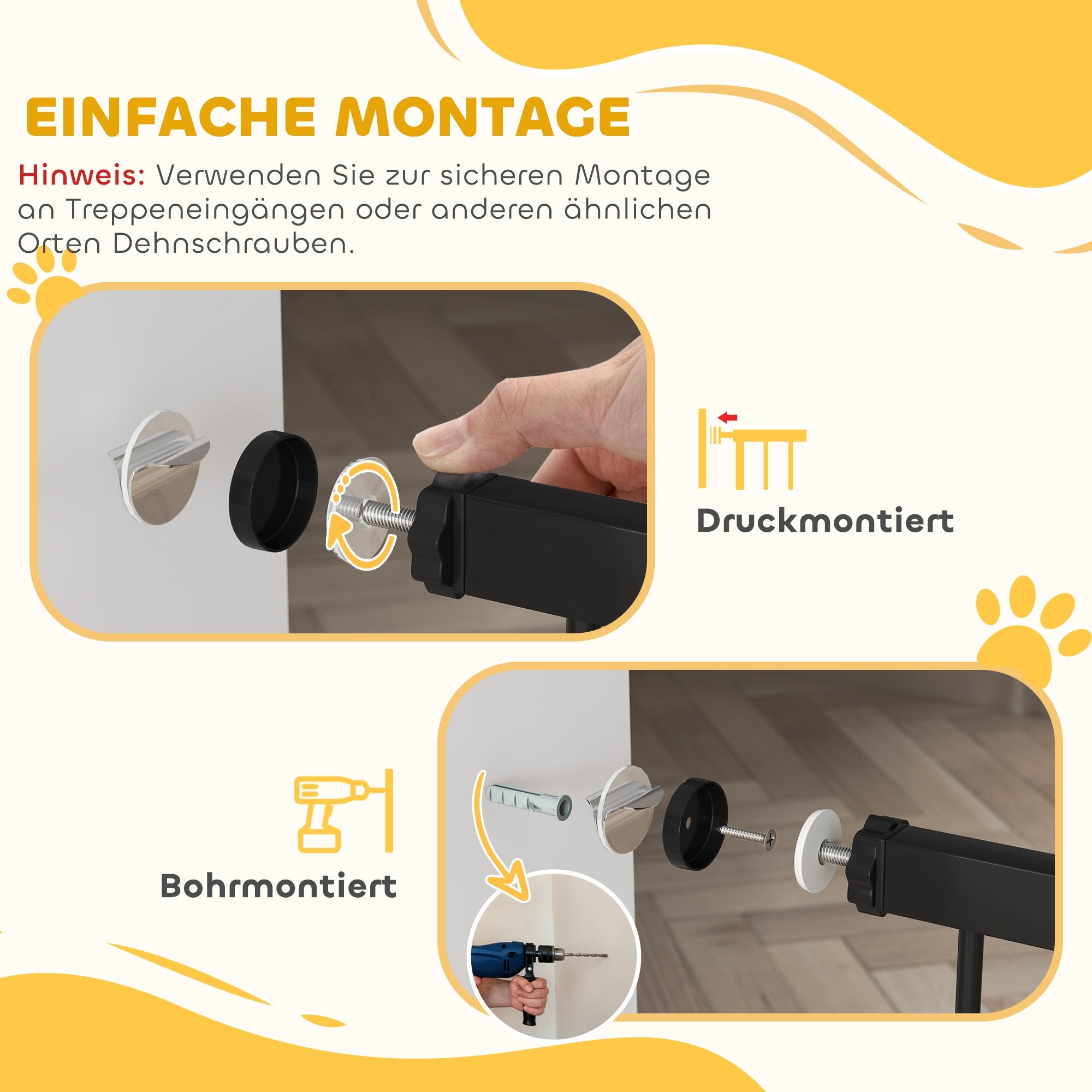 EINFACHE MONTAGE

Hinweis: Verwenden Sie zur sicheren Montage an Treppeneingängen oder anderen ähnlichen Orten Dehnschrauben.

Druckmontiert

Bohrmontiert