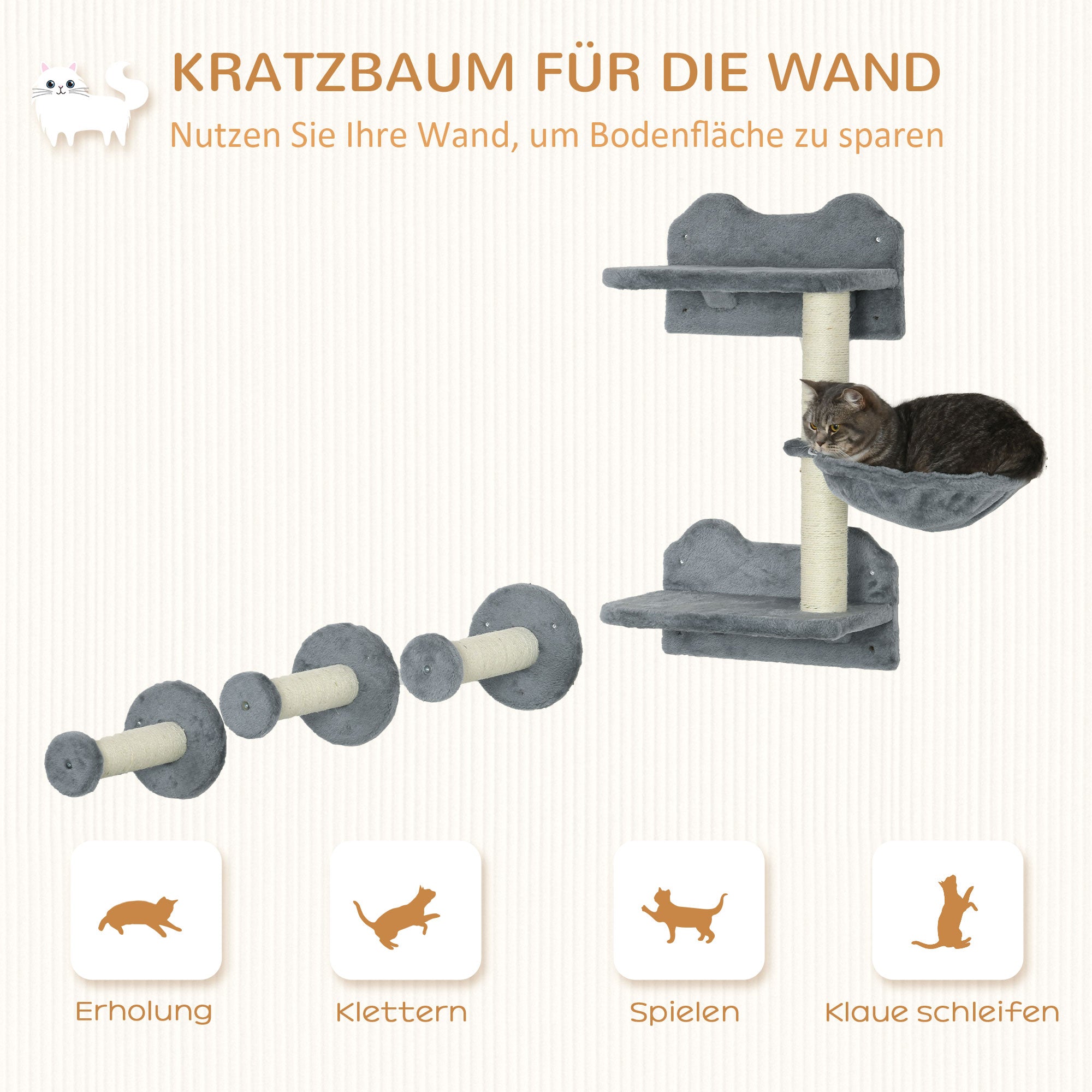 KRATZBAUM FÜR DIE WAND
Nutzen Sie Ihre Wand, um Bodenfläche zu sparen

Erholung

Klettern

Spielen

Klaue schleifen