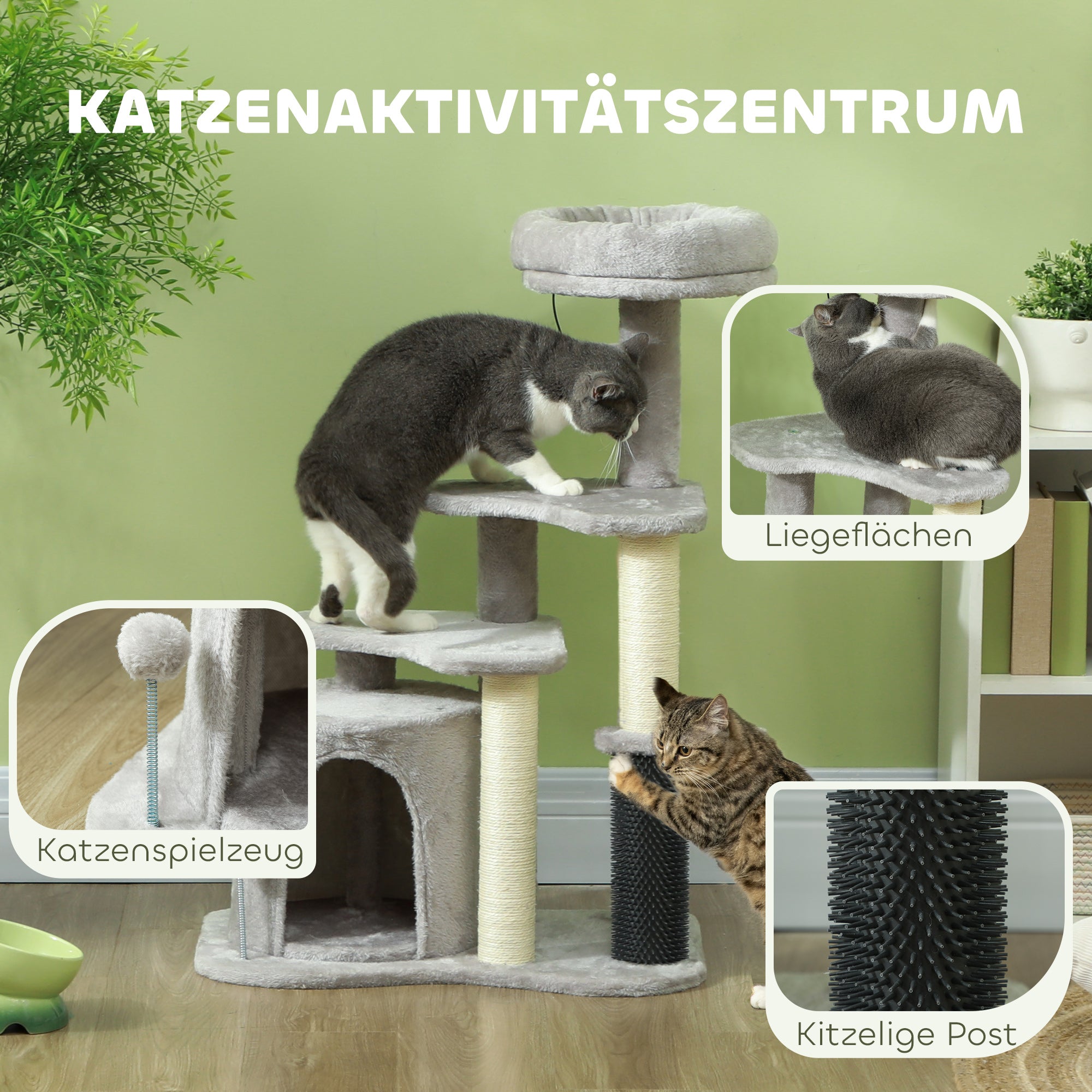 KATZENAKTIVITÄTSZENTRUM

Liegeflächen

Katzenspielzeug

Kitzelige Post