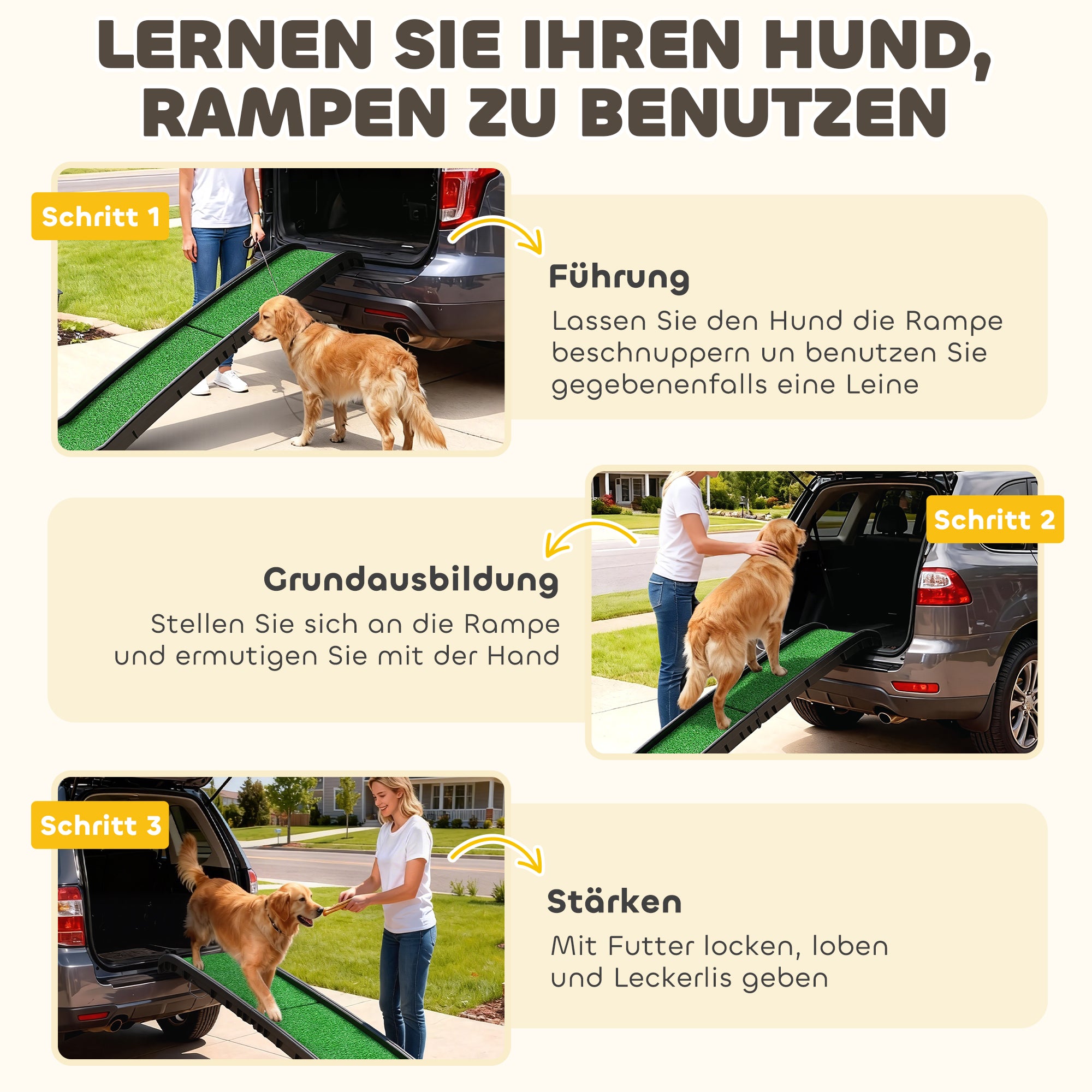 LERNEN SIE IHREN HUND, RAMPEN ZU BENUTZEN

Schritt 1

Führung

Lassen Sie den Hund die Rampe beschnuppern un benutzen Sie gegebenenfalls eine Leine

Schritt 2

Grundausbildung

Stellen Sie sich an die Rampe und ermutigen Sie mit der Hand

Schritt 3

Stärken

Mit Futter locken, loben und Leckerlis geben